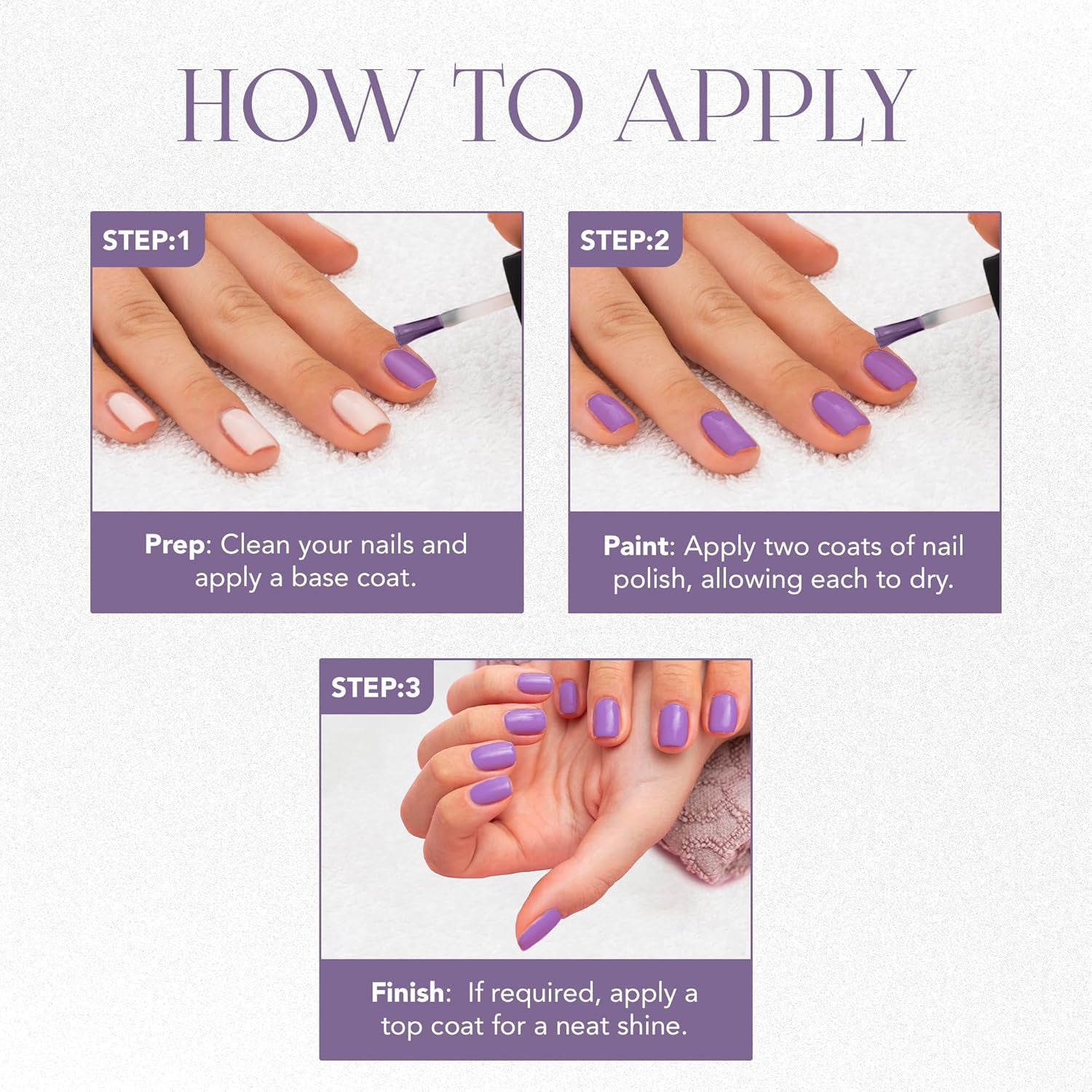 HOW TO APPLY

STEP:1

Prep: Clean your nails and apply a base coat.

STEP:2

Paint: Apply two coats of nail polish, allowing each to dry.

STEP:3

Finish: If required, apply a top coat for a neat shine.